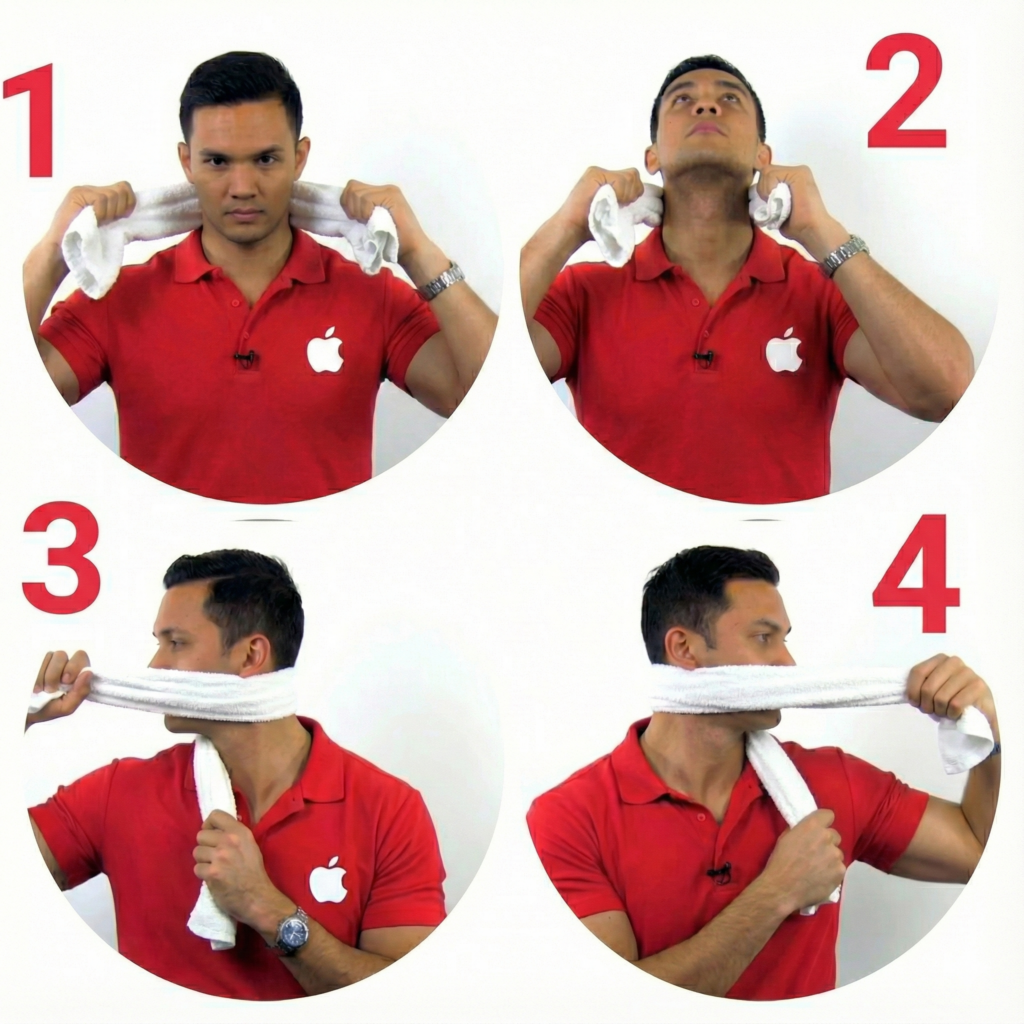 1
2
3
4